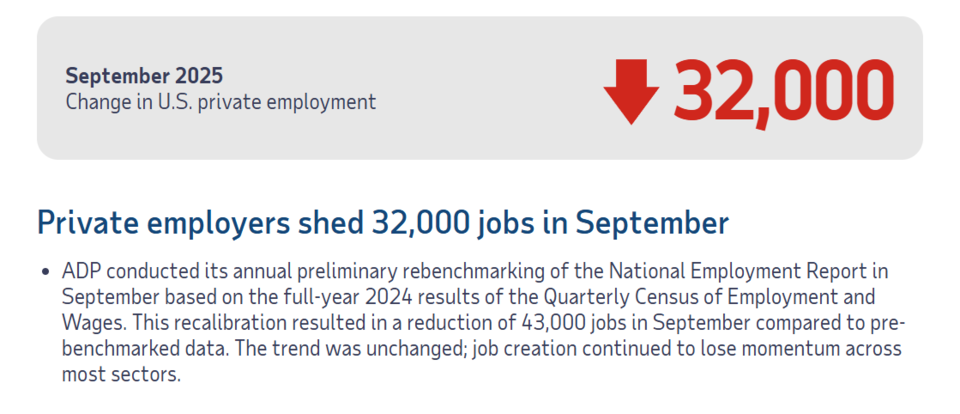 September 2025
Change in U.S. private employment

32,000

Private employers shed 32,000 jobs in September

• ADP conducted its annual preliminary rebenchmarking of the National Employment Report in September based on the full-year 2024 results of the Quarterly Census of Employment and Wages. This recalibration resulted in a reduction of 43,000 jobs in September compared to pre-benchmarked data. The trend was unchanged; job creation continued to lose momentum across most sectors.